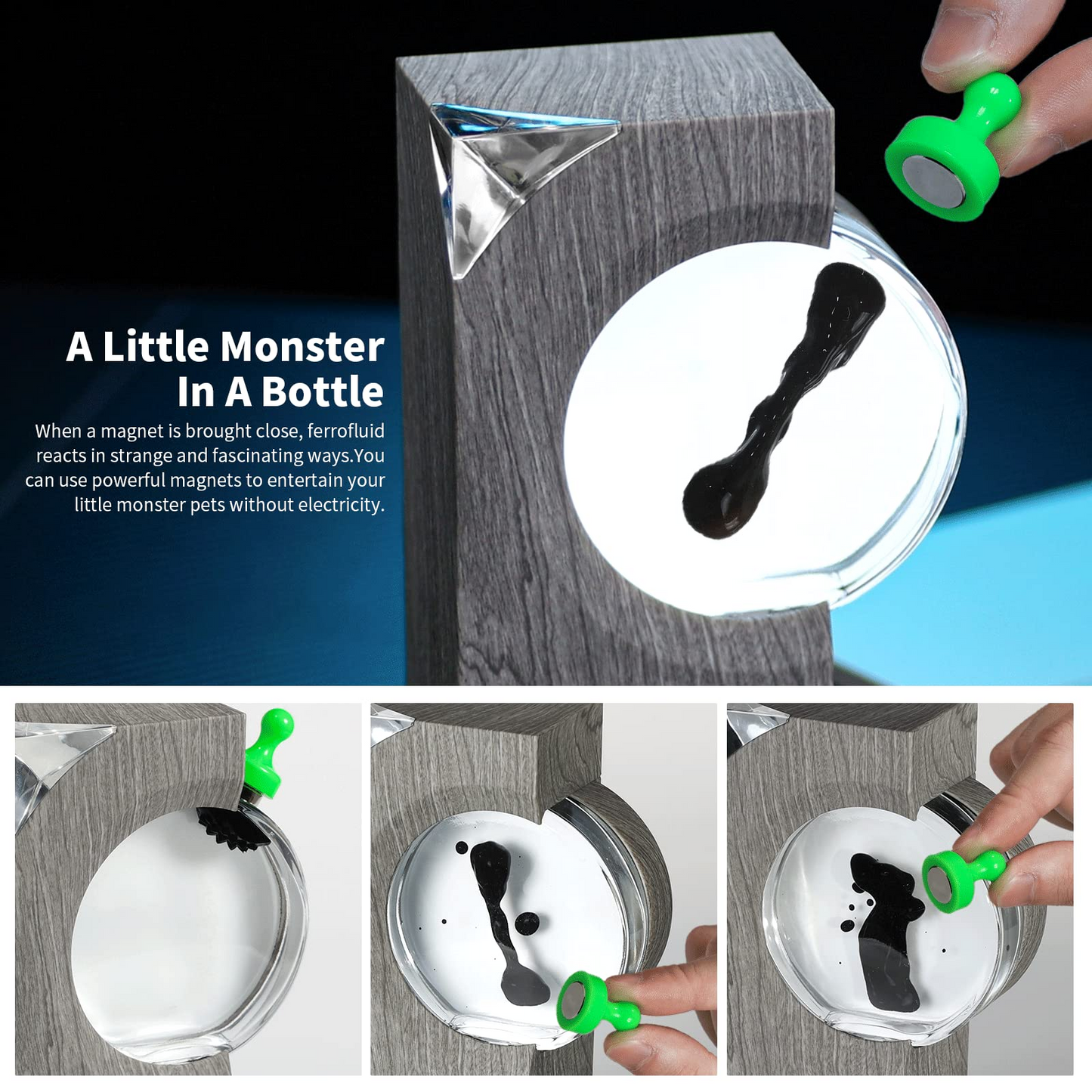 A Little Monster In A Bottle

When a magnet is brought close, ferrofluid reacts in strange and fascinating ways.You can use powerful magnets to entertain your little monster pets without electricity.